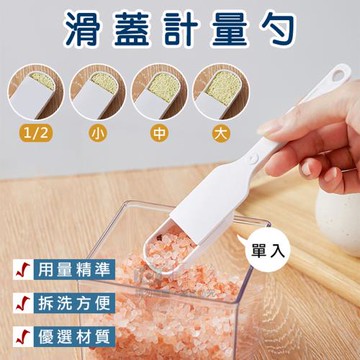 滑蓋計量勺

1/2
小
中
大

單入

用量精準
拆洗方便
優選材質