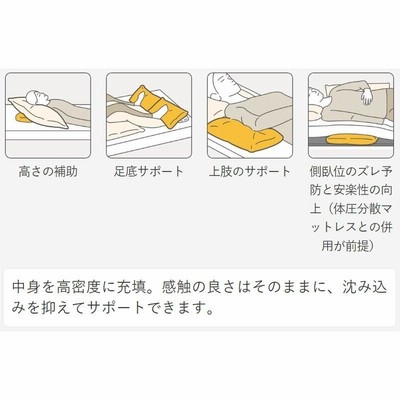 高さの補助

足底サポート

上肢のサポート

側臥位のズレ予防と安楽性の向上（体圧分散マットレスとの併用が前提）

中身を高密度に充填。感触の良さはそのままに、沈み込みを抑えてサポートできます。