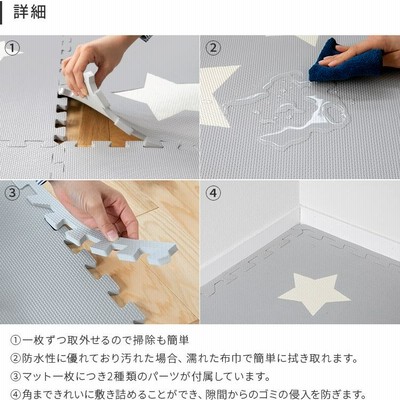 詳細

①

②

③

④

①一枚ずつ取外せるので掃除も簡単

②防水性に優れており汚れた場合、濡れた布巾で簡単に拭き取れます。

③マット一枚につき2種類のパーツが付属しています。

④角まできれいに敷き詰めることができ、隙間からのゴミの侵入を防ぎます。