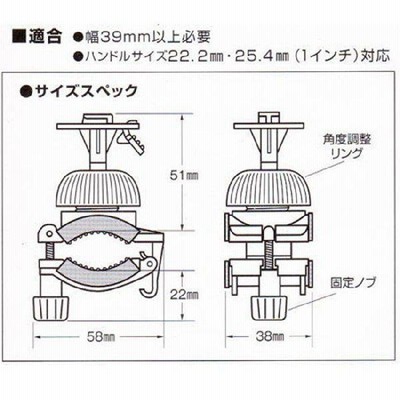 ■適合 ●幅39mm以上必要
●ハンドルサイズ22.2㎜・25.4㎜（1インチ）対応

●サイズスペック

51㎜

22㎜

58㎜

角度調整リング

固定ノブ

38㎜