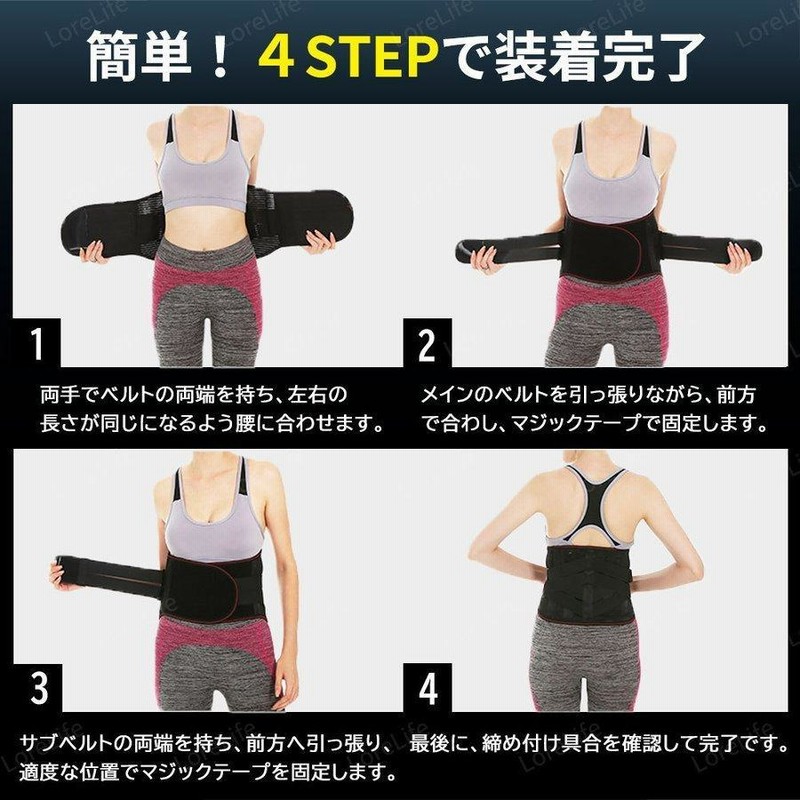 LoreLife

簡単！4 STEPで装着完了

1

両手でベルトの両端を持ち、左右の長さが同じになるよう腰に合わせます。

2

メインのベルトを引っ張りながら、前方で合わし、マジックテープで固定します。

3

サブベルトの両端を持ち、前方へ引っ張り、適度な位置でマジックテープを固定します。

4

最後に、締め付け具合を確認して完了です。

LoreLife