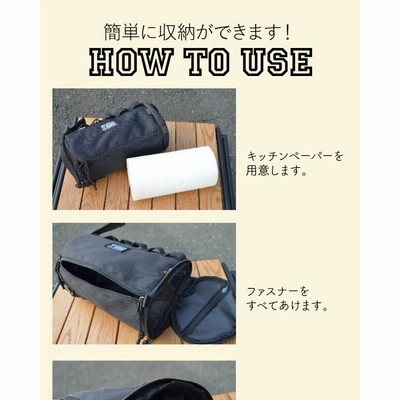 簡単に収納ができます！

HOW TO USE

キッチンペーパーを用意します。

ファスナーをすべてあけます。