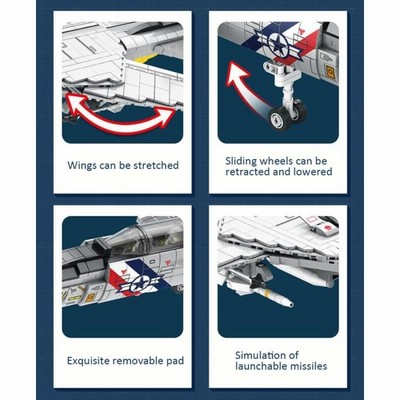 Wings can be stretched

Sliding wheels can be retracted and lowered

Exquisite removable pad

Simulation of launchable missiles