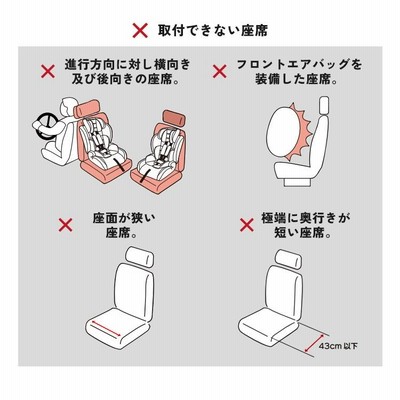 ✕ 取付できない座席

✕ 進行方向に対し横向き及び後向きの座席。

✕ フロントエアバッグを装備した座席。

✕ 座面が狭い座席。

✕ 極端に奥行きが短い座席。

43cm 以下