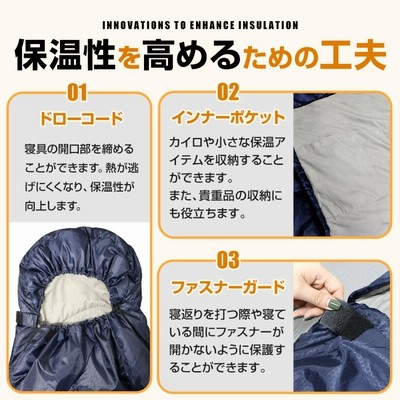 INNOVATIONS TO ENHANCE INSULATION

保温性を高めるための工夫

01

ドローコード

寝具の開口部を締めることができます。熱が逃げにくくなり、保温性が向上します。

02

インナーポケット

カイロや小さな保温アイテムを収納することができます。
また、貴重品の収納にも役立ちます。

03

ファスナーガード

寝返りを打つ際や寝ている間にファスナーが開かないように保護することができます。