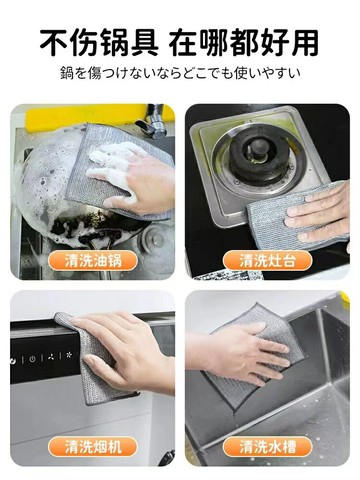 不伤锅具 在哪都好用

鍋を傷つけないならどこでも使いやすい

清洗油锅

清洗灶台

清洗烟机

清洗水槽