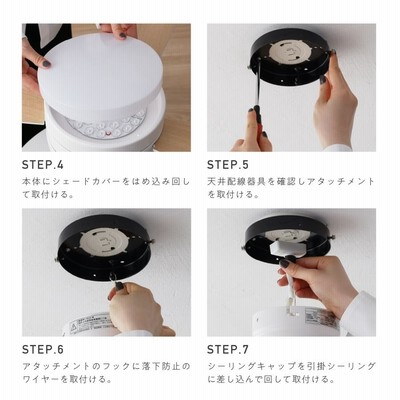 STEP.4

本体にシェードカバーをはめ込み回して取付ける。

STEP.5

天井配線器具を確認しアタッチメントを取付ける。

STEP.6

アタッチメントのフックに落下防止のワイヤーを取付ける。

STEP.7

シーリングキャップを引掛シーリングに差し込んで回して取付ける。