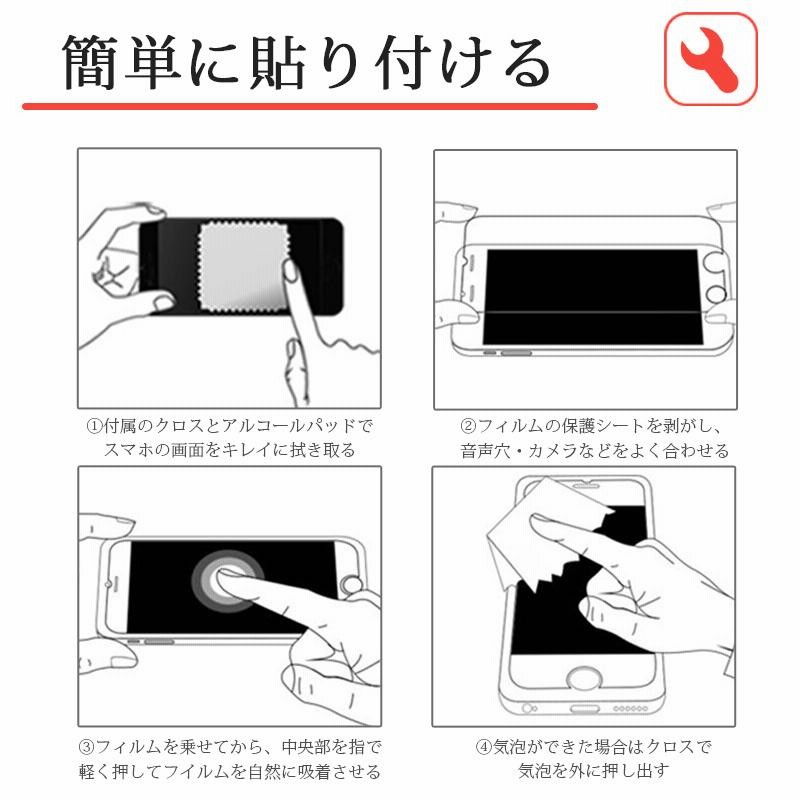 簡単に貼り付ける

①付属のクロスとアルコールパッドでスマホの画面をキレイに拭き取る

②フィルムの保護シートを剥がし、音声穴・カメラなどをよく合わせる

③フィルムを乗せてから、中央部を指で軽く押してフイルムを自然に吸着させる

④気泡ができた場合はクロスで気泡を外に押し出す