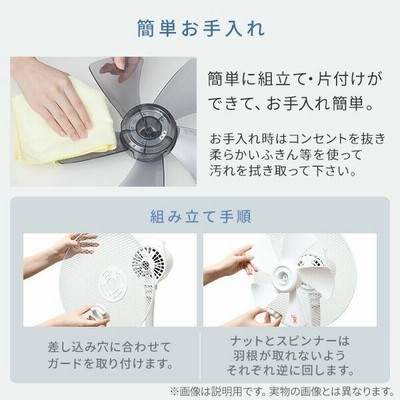 簡単お手入れ

簡単に組立て・片付けができて、お手入れ簡単。

お手入れ時はコンセントを抜き柔らかいふきん等を使って汚れを拭き取って下さい。

組み立て手順

差し込み穴に合わせてガードを取り付けます。

ナットとスピンナーは羽根が取れないようそれぞれ逆に回します。

※画像は説明用です。実物の画像とは異なります。