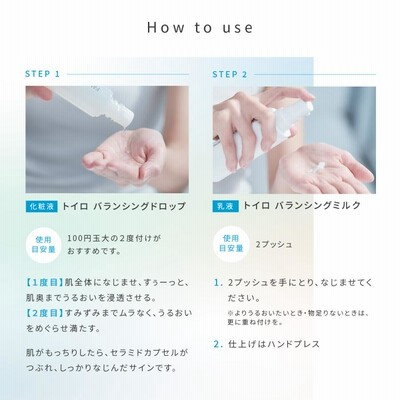 How to use

STEP 1

化粧液 トイロ バランシングドロップ

使用目安量 100円玉大の2度付けがおすすめです。

【1度目】肌全体になじませ、すぅーっと、肌奥までうるおいを浸透させる。
【2度目】すみずみまでムラなく、うるおいをめぐらせ満たす。

肌がもっちりしたら、セラミドカプセルがつぶれ、しっかりなじんだサインです。

STEP 2

乳液 トイロ バランシングミルク

使用目安量 2プッシュ

1. 2プッシュを手にとり、なじませてください。
※よりうるおいたいとき・物足りないときは、更に重ね付けを。

2. 仕上げはハンドプレス