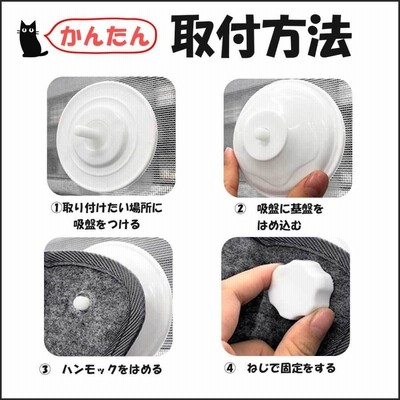 かんたん 取付方法

①取り付けたい場所に吸盤をつける

② 吸盤に基盤をはめ込む

③ ハンモックをはめる

④ ねじで固定をする