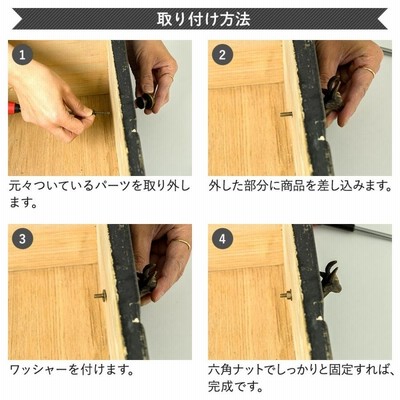 取り付け方法

1

元々ついているパーツを取り外します。

2

外した部分に商品を差し込みます。

3

ワッシャーを付けます。

4

六角ナットでしっかりと固定すれば、完成です。