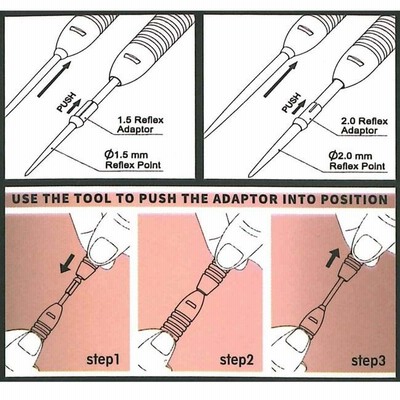 PUSH

1.5 Reflex Adaptor

Ø1.5 mm Reflex Point

PUSH

2.0 Reflex Adaptor

Ø2.0 mm Reflex Point

USE THE TOOL TO PUSH THE ADAPTOR INTO POSITION

step1

step2

step3