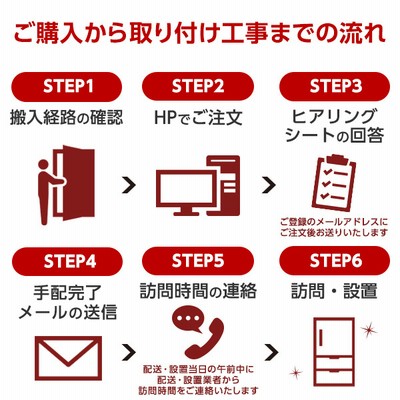 ご購入から取り付け工事までの流れ

STEP1
搬入経路の確認

STEP2
HPでご注文

STEP3
ヒアリングシートの回答

ご登録のメールアドレスにご注文後お送りいたします

STEP4
手配完了メールの送信

STEP5
訪問時間の連絡

配送・設置当日の午前中に配送・設置業者から訪問時間をご連絡いたします

STEP6
訪問・設置