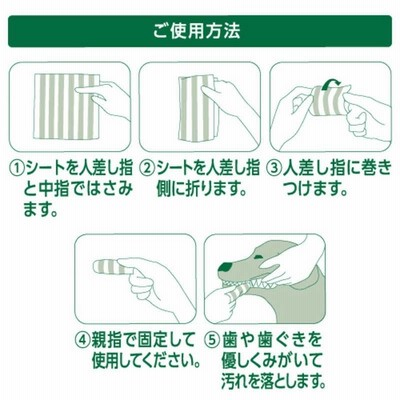 ご使用方法

①シートを人差し指と中指ではさみます。

②シートを人差し指側に折ります。

③人差し指に巻きつけます。

④親指で固定して使用してください。

⑤歯や歯ぐきを優しくみがいて汚れを落とします。