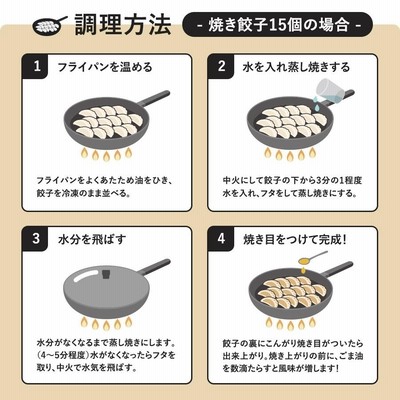 調理方法 - 焼き餃子15個の場合 -

1 フライパンを温める

フライパンをよくあたため油をひき、餃子を冷凍のまま並べる。

2 水を入れ蒸し焼きする

中火にして餃子の下から3分の1程度水を入れ、フタをして蒸し焼きにする。

3 水分を飛ばす

水分がなくなるまで蒸し焼きにします。(4〜5分程度)水がなくなったらフタを取り、中火で水気を飛ばす。

4 焼き目をつけて完成!

餃子の裏にこんがり焼き目がついたら出来上がり。焼き上がりの前に、ごま油を数滴たらすと風味が増します!