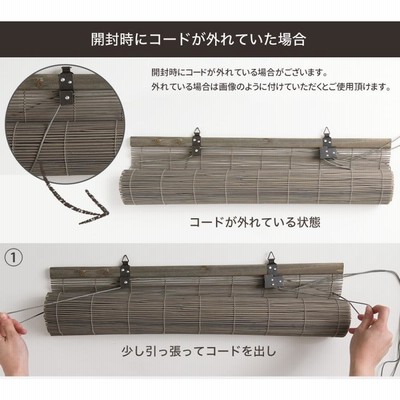 開封時にコードが外れていた場合

開封時にコードが外れている場合がございます。
外れている場合は画像のように付けていただくとご使用頂けます。

コードが外れている状態

①

少し引っ張ってコードを出し