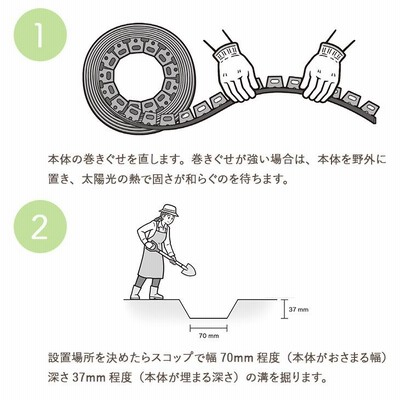 1

本体の巻きぐせを直します。巻きぐせが強い場合は、本体を野外に置き、太陽光の熱で固さが和らぐのを待ちます。

2

37 mm

70 mm

設置場所を決めたらスコップで幅 70mm 程度（本体がおさまる幅）深さ 37mm 程度（本体が埋まる深さ）の溝を掘ります。