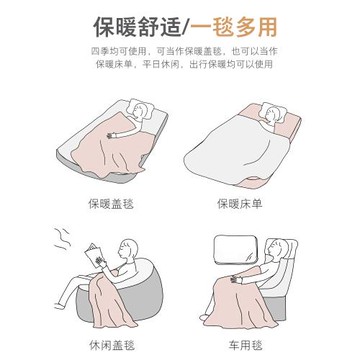 保暖舒适/一毯多用

四季均可使用，可当作保暖盖毯，也可以当作保暖床单，平日休闲，出行保暖均可以使用

保暖盖毯

保暖床单

休闲盖毯

车用毯