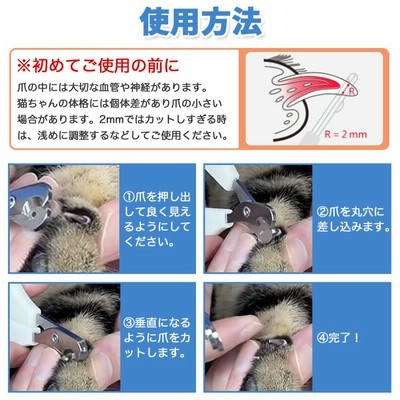 使用方法

※初めてご使用の前に

爪の中には大切な血管や神経があります。猫ちゃんの体格には個体差があり爪の小さい場合があります。2mmではカットしすぎる時は、浅めに調整するなどしてご使用ください。

R

R = 2 mm

①爪を押し出して良く見えるようにしてください。

②爪を丸穴に差し込みます。

③垂直になるように爪をカットします。

④完了！