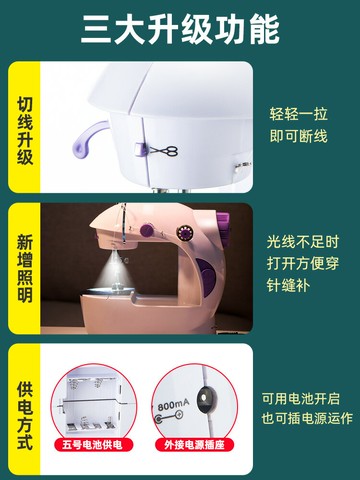 三大升级功能

切线升级

轻轻一拉
即可断线

新增照明

光线不足时
打开方便穿
针缝补

供电方式

800mA

五号电池供电

外接电源插座

可用电池开启
也可插电源运作