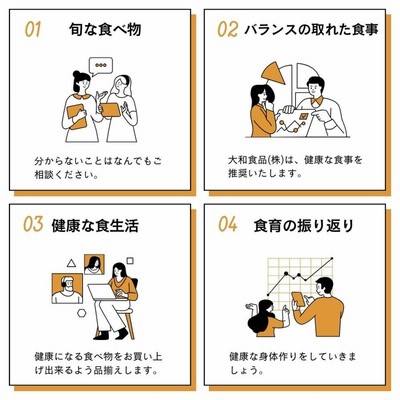 01 旬な食べ物

分からないことはなんでもご相談ください。

02 バランスの取れた食事

大和食品(株)は、健康な食事を推奨いたします。

03 健康な食生活

健康になる食べ物をお買い上げ出来るよう品揃えします。

04 食育の振り返り

健康な身体作りをしていきましょう。