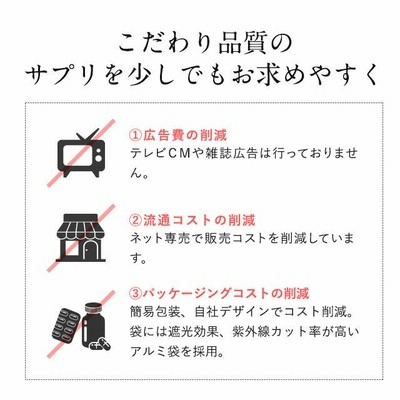 こだわり品質の
サプリを少しでもお求めやすく

①広告費の削減
テレビCMや雑誌広告は行っておりません。

②流通コストの削減
ネット専売で販売コストを削減しています。

③パッケージングコストの削減
簡易包装、自社デザインでコスト削減。袋には遮光効果、紫外線カット率が高いアルミ袋を採用。