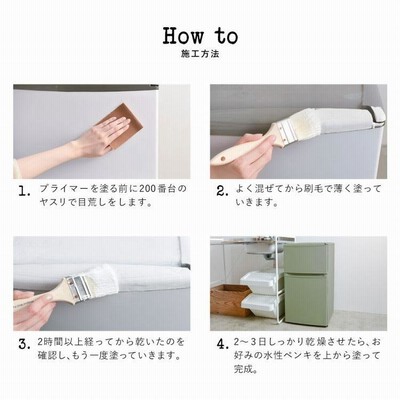 How to
施工方法

1. プライマーを塗る前に200番台のヤスリで目荒しをします。

2. よく混ぜてから刷毛で薄く塗っていきます。

3. 2時間以上経ってから乾いたのを確認し、もう一度塗っていきます。

4. 2〜3日しっかり乾燥させたら、お好みの水性ペンキを上から塗って完成。