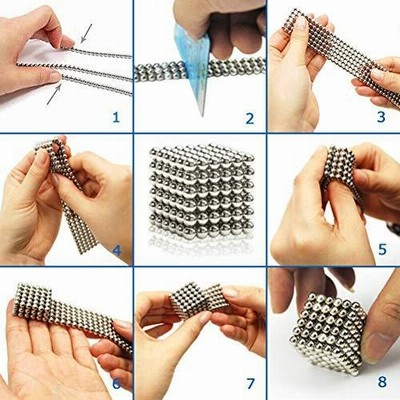 1

2

3

4

5

6

7

8