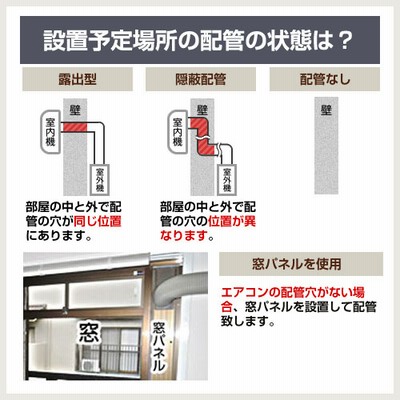 設置予定場所の配管の状態は？

露出型

壁

室内機

室外機

部屋の中と外で配管の穴が同じ位置にあります。

隠蔽配管

壁

室内機

室外機

部屋の中と外で配管の穴の位置が異なります。

配管なし

壁

窓

窓パネル

窓パネルを使用

エアコンの配管穴がない場合、窓パネルを設置して配管致します。