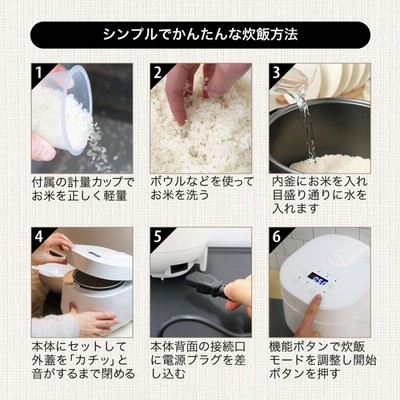 シンプルでかんたんな炊飯方法

1
付属の計量カップでお米を正しく軽量

2
ボウルなどを使ってお米を洗う

3
内釜にお米を入れ目盛り通りに水を入れます

4
本体にセットして外蓋を「カチッ」と音がするまで閉める

5
本体背面の接続口に電源プラグを差し込む

6
機能ボタンで炊飯モードを調整し開始ボタンを押す