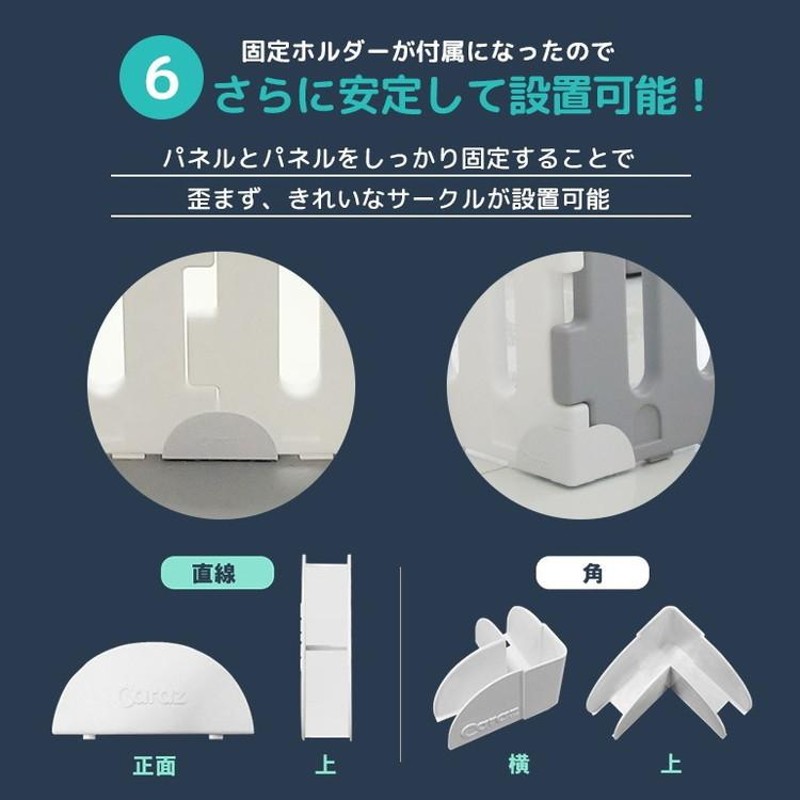 6 固定ホルダーが付属になったので
さらに安定して設置可能！

パネルとパネルをしっかり固定することで
歪まず、きれいなサークルが設置可能

直線

Caraz

正面

上

角

Caraz

横

上