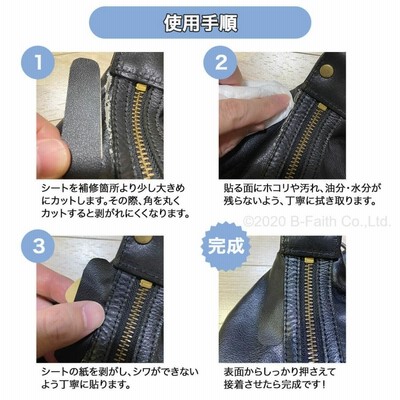 使用手順

1

シートを補修箇所より少し大きめにカットします。その際、角を丸くカットすると剥がれにくくなります。

2

貼る面にホコリや汚れ、油分・水分が残らないよう、丁寧に拭き取ります。

©2020 B-Faith Co.,Ltd.

3

シートの紙を剥がし、シワができないよう丁寧に貼ります。

完成

表面からしっかり押さえて接着させたら完成です！