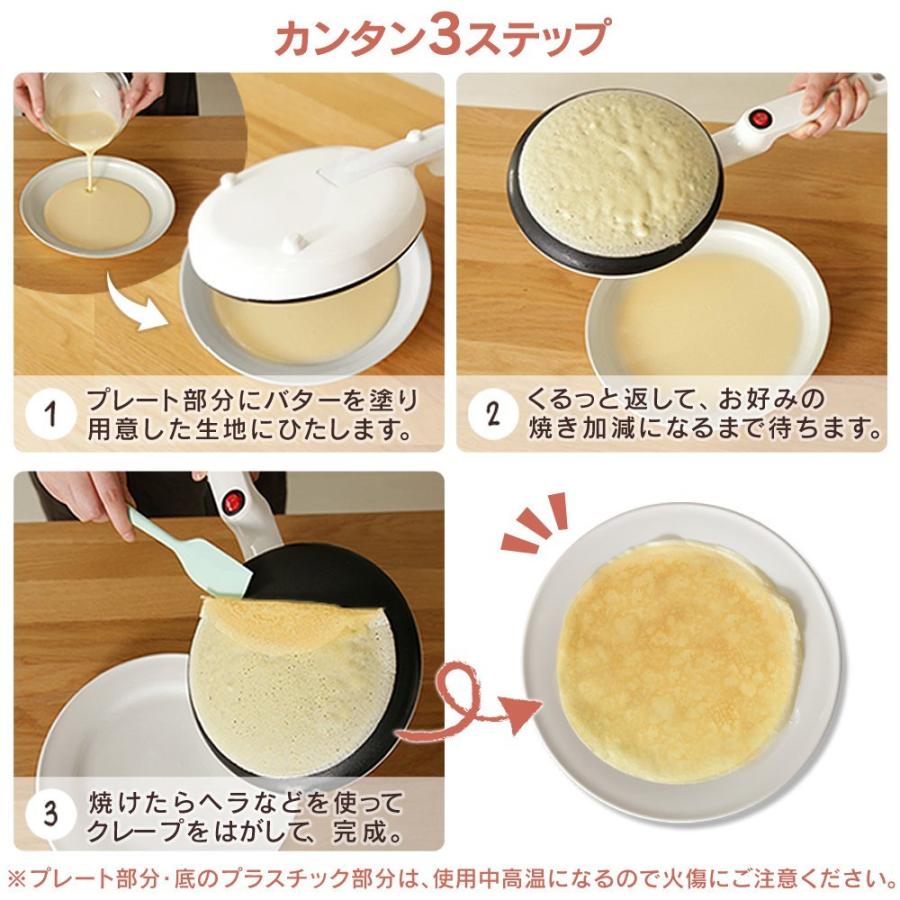 カンタン3ステップ

1 プレート部分にバターを塗り用意した生地にひたします。

2 くるっと返して、お好みの焼き加減になるまで待ちます。

3 焼けたらヘラなどを使ってクレープをはがして、完成。

※プレート部分･底のプラスチック部分は、使用中高温になるので火傷にご注意ください。