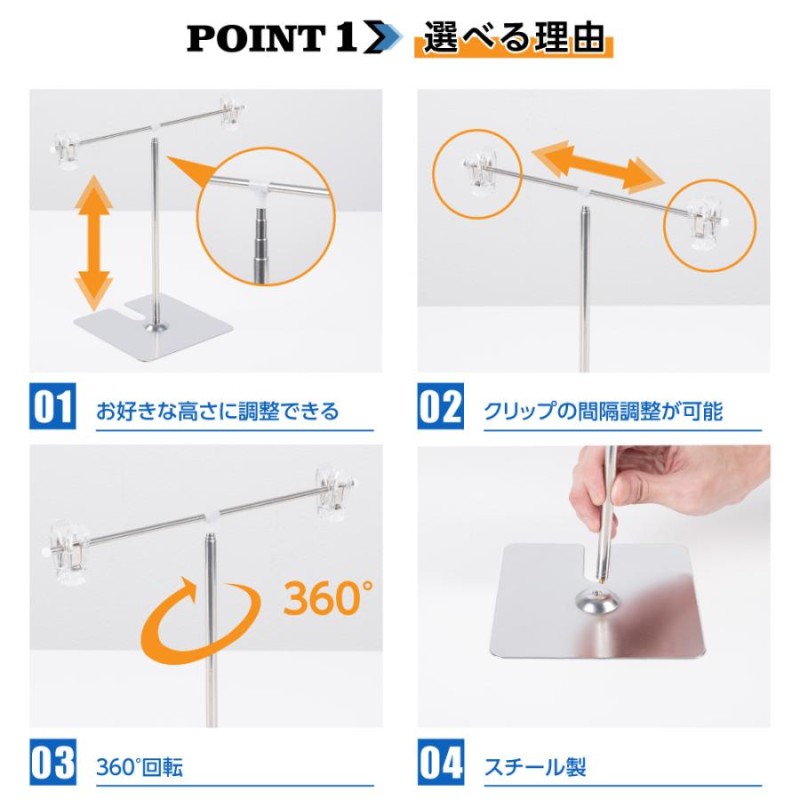 POINT 1 選べる理由

01 お好きな高さに調整できる

02 クリップの間隔調整が可能

360°

03 360°回転

04 スチール製