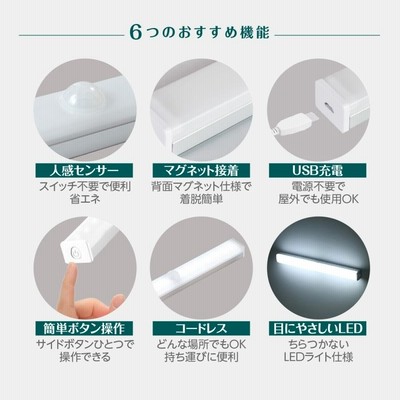 6つのおすすめ機能

人感センサー
スイッチ不要で便利
省エネ

マグネット接着
背面マグネット仕様で
着脱簡単

USB充電
電源不要で
屋外でも使用OK

簡単ボタン操作
サイドボタンひとつで
操作できる

コードレス
どんな場所でもOK
持ち運びに便利

目にやさしいLED
ちらつかない
LEDライト仕様