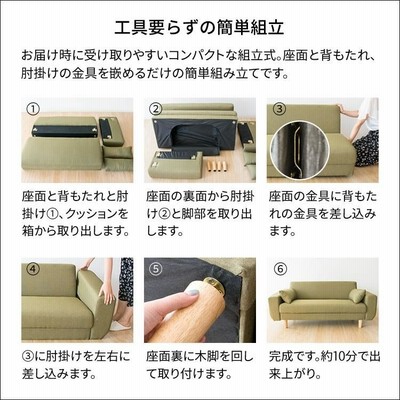 工具要らずの簡単組立

お届け時に受け取りやすいコンパクトな組立式。座面と背もたれ、肘掛けの金具を嵌めるだけの簡単組み立てです。

①

座面と背もたれと肘掛け①、クッションを箱から取り出します。

②

座面の裏面から肘掛け②と脚部を取り出します。

③

座面の金具に背もたれの金具を差し込みます。

④

③に肘掛けを左右に差し込みます。

⑤

座面裏に木脚を回して取り付けます。

⑥

完成です。約10分で出来上がり。