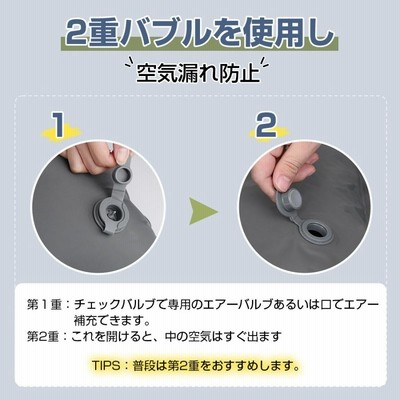 2重バブルを使用し

空気漏れ防止

1

2

第１重：チェックバルブで専用のエアーバルブあるいは口でエアー補充できます。
第2重：これを開けると、中の空気はすぐ出ます

TIPS：普段は第2重をおすすめします。