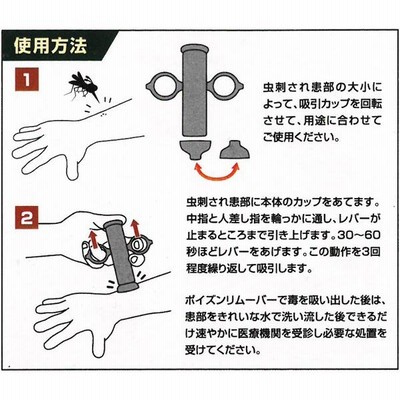 使用方法

1

虫刺され患部の大小によって、吸引カップを回転させて、用途に合わせてご使用ください。

2

虫刺され患部に本体のカップをあてます。中指と人差し指を輪っかに通し、レバーが止まるところまで引き上げます。30~60秒ほどレバーをあげます。この動作を3回程度繰り返して吸引します。

ポイズンリムーバーで毒を吸い出した後は、患部をきれいな水で洗い流した後できるだけ速やかに医療機関を受診し必要な処置を受けてください。