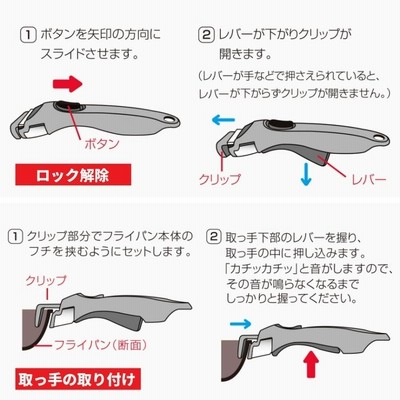 1 ボタンを矢印の方向にスライドさせます。

ボタン

ロック解除

2 レバーが下がりクリップが開きます。
（レバーが手などで押さえられていると、レバーが下がらずクリップが開きません。）

クリップ

レバー

1 クリップ部分でフライパン本体のフチを挟むようにセットします。

クリップ

フライパン（断面）

取っ手の取り付け

2 取っ手下部のレバーを握り、取っ手の中に押し込みます。「カチッカチッ」と音がしますので、その音が鳴らなくなるまでしっかりと握ってください。