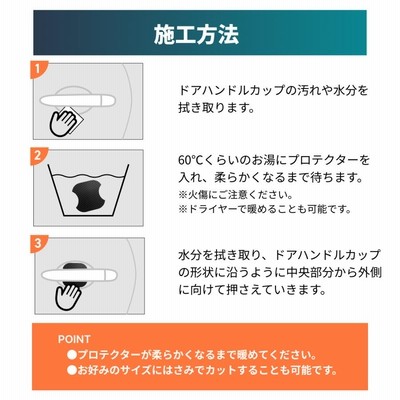 施工方法

1

ドアハンドルカップの汚れや水分を拭き取ります。

2

60°Cくらいのお湯にプロテクターを入れ、柔らかくなるまで待ちます。
※火傷にご注意ください。
※ドライヤーで暖めることも可能です。

3

水分を拭き取り、ドアハンドルカップの形状に沿うように中央部分から外側に向けて押さえていきます。

POINT
●プロテクターが柔らかくなるまで暖めてください。
●お好みのサイズにはさみでカットすることも可能です。