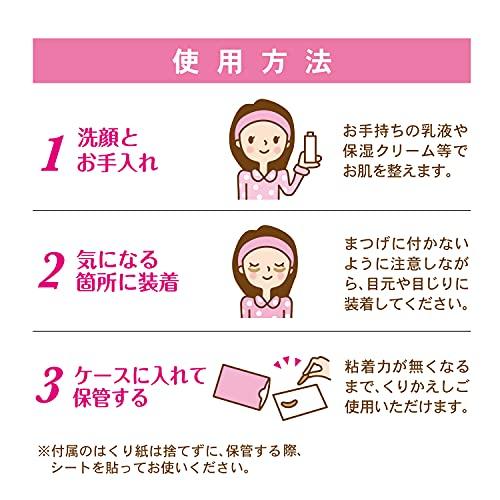 使用方法

1 洗顔とお手入れ

お手持ちの乳液や保湿クリーム等でお肌を整えます。

2 気になる箇所に装着

まつげに付かないように注意しながら、目元や目じりに装着してください。

3 ケースに入れて保管する

粘着力が無くなるまで、くりかえしご使用いただけます。

※付属のはくり紙は捨てずに、保管する際、シートを貼ってお使いください。