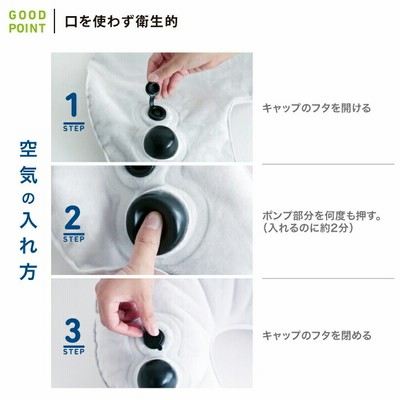 GOOD POINT
口を使わず衛生的

空気の入れ方

1
STEP
キャップのフタを開ける

2
STEP
ポンプ部分を何度も押す。
（入れるのに約2分）

3
STEP
キャップのフタを閉める