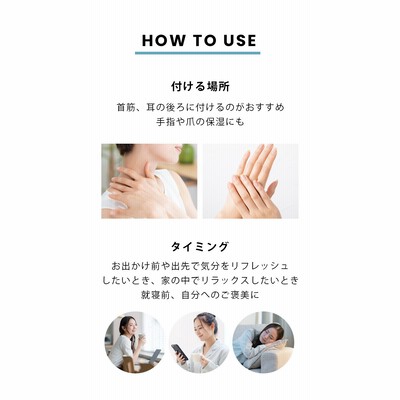 HOW TO USE

付ける場所

首筋、耳の後ろに付けるのがおすすめ
手指や爪の保湿にも

タイミング

お出かけ前や出先で気分をリフレッシュしたいとき、家の中でリラックスしたいとき
就寝前、自分へのご褒美に