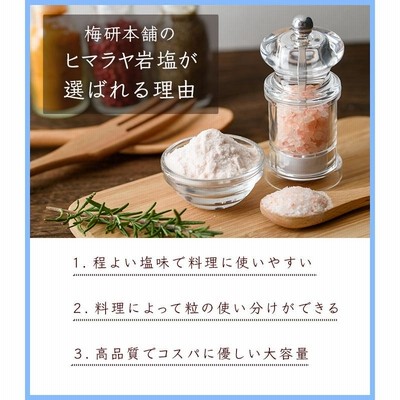 梅研本舗の
ヒマラヤ岩塩が
選ばれる理由

1. 程よい塩味で料理に使いやすい

2. 料理によって粒の使い分けができる

3. 高品質でコスパに優しい大容量