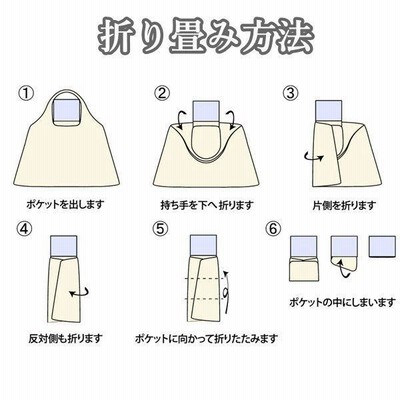 折り畳み方法

①
ポケットを出します

②
持ち手を下へ 折ります

③
片側を折ります

④
反対側も折ります

⑤
ポケットに向かって折りたたみます

⑥
ポケットの中にしまいます