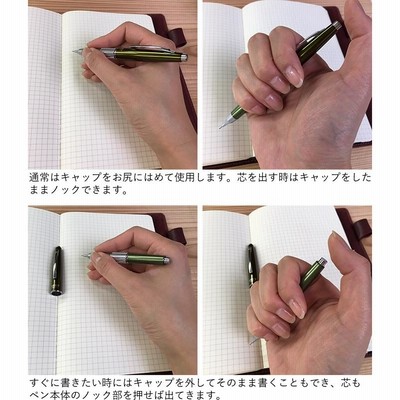 通常はキャップをお尻にはめて使用します。芯を出す時はキャップをしたままノックできます。

すぐに書きたい時にはキャップを外してそのまま書くこともでき、芯もペン本体のノック部を押せば出てきます。