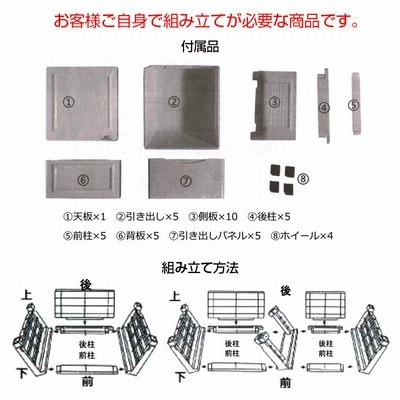 お客様ご自身で組み立てが必要な商品です。

付属品

①

②

③

④

⑤

⑥

⑦

⑧

①天板×1　②引き出し×5　③側板×10　④後柱×5

⑤前柱×5　⑥背板×5　⑦引き出しパネル×5　⑧ホイール×4

組み立て方法

後

上

後柱
前柱

下

前

上

後

後柱
前柱

後柱
前柱

下

前