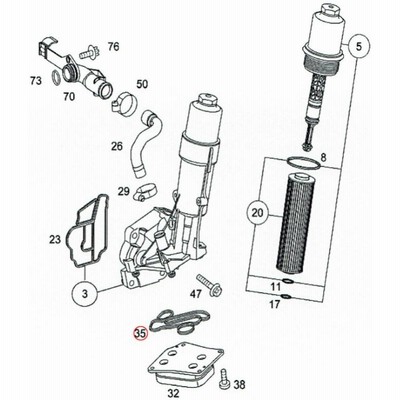 76
5
73
70
50
26
8
29
20
23
3
47
11
17
35
32
38