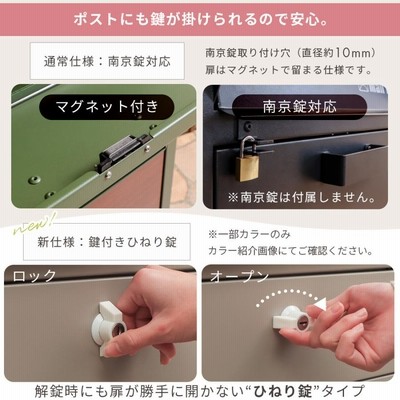 ポストにも鍵が掛けられるので安心。

通常仕様：南京錠対応

南京錠取り付け穴（直径約10mm）
扉はマグネットで留まる仕様です。

マグネット付き

南京錠対応

※南京錠は付属しません。

new!

新仕様：鍵付きひねり錠

※一部カラーのみ
カラー紹介画像にてご確認ください。

ロック

オープン

解錠時にも扉が勝手に開かない“ひねり錠”タイプ